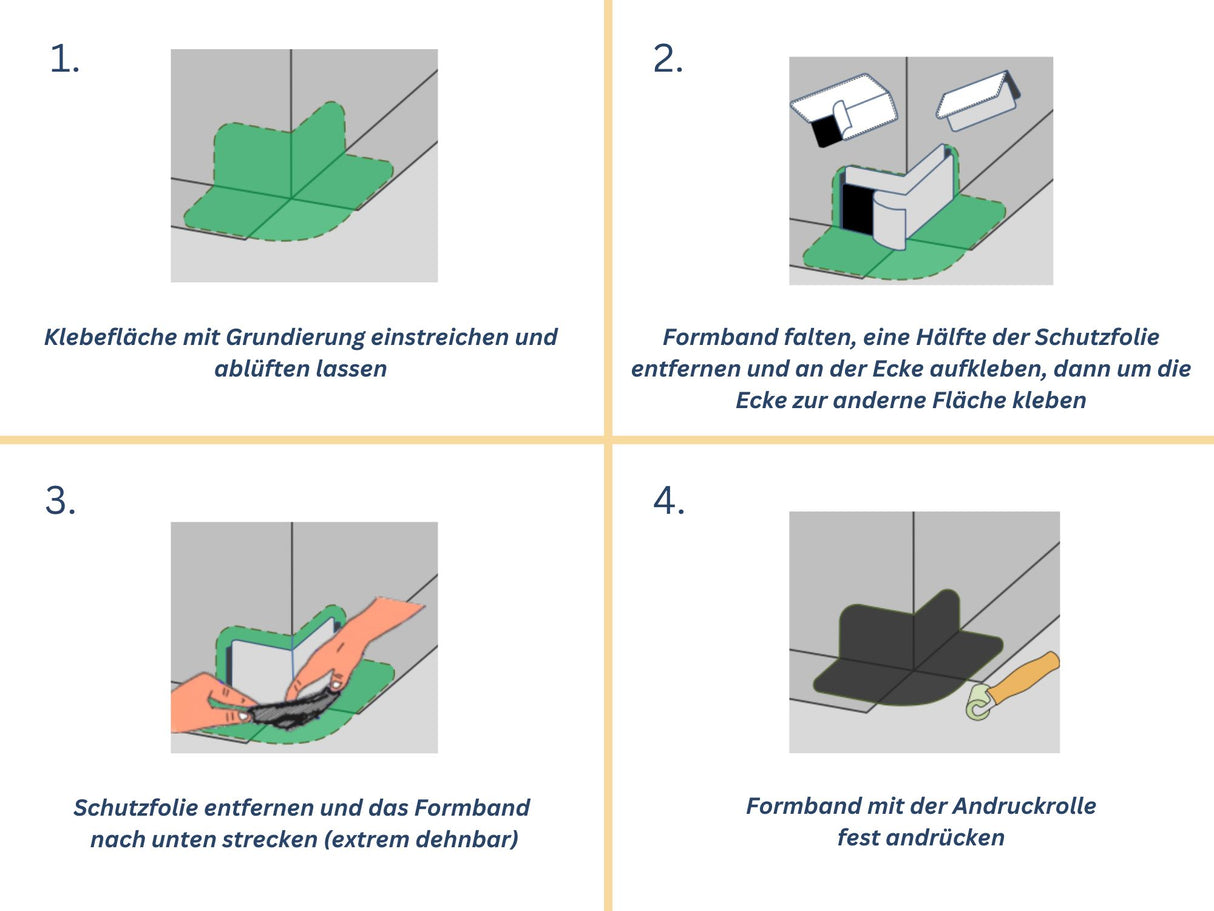 1.

Klebefläche mit Grundierung einstreichen und ablüften lassen

2.

Formband falten, eine Hälfte der Schutzfolie entfernen und an der Ecke aufkleben, dann um die Ecke zur anderne Fläche kleben

3.

Schutzfolie entfernen und das Formband nach unten strecken (extrem dehnbar)

4.

Formband mit der Andruckrolle fest andrücken